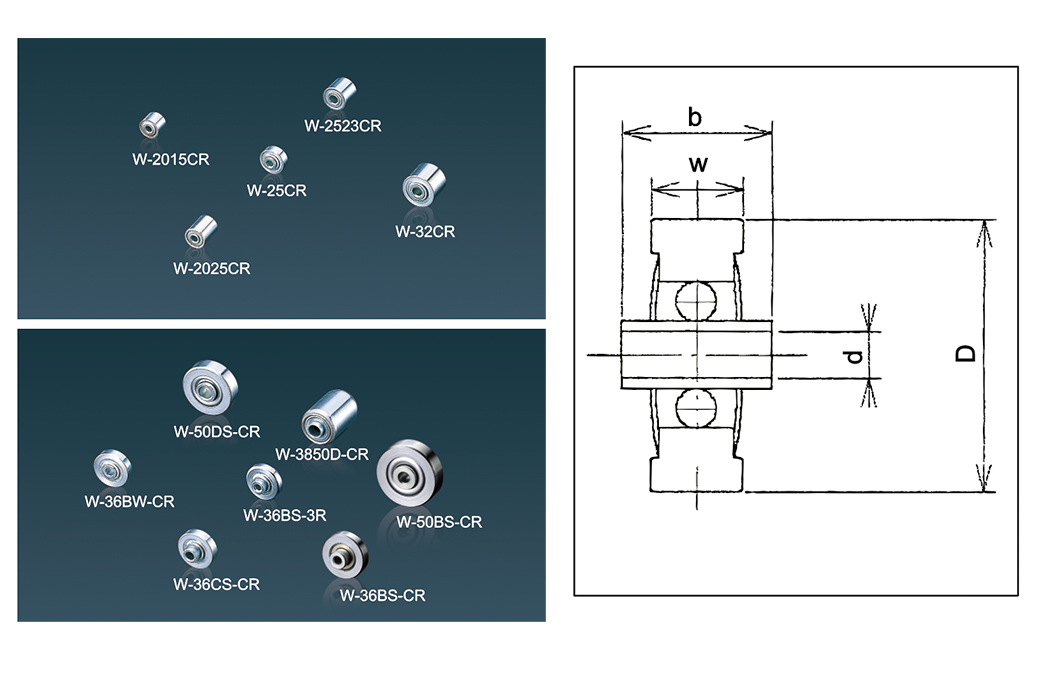 W-2523CR
W-2015CR
W-25CR
W-32CR
W-2025CR

W-50DS-CR
W-3850D-CR
W-36BW-CR
W-36BS-3R
W-50BS-CR
W-36CS-CR
W-36BS-CR

b
w
d
D